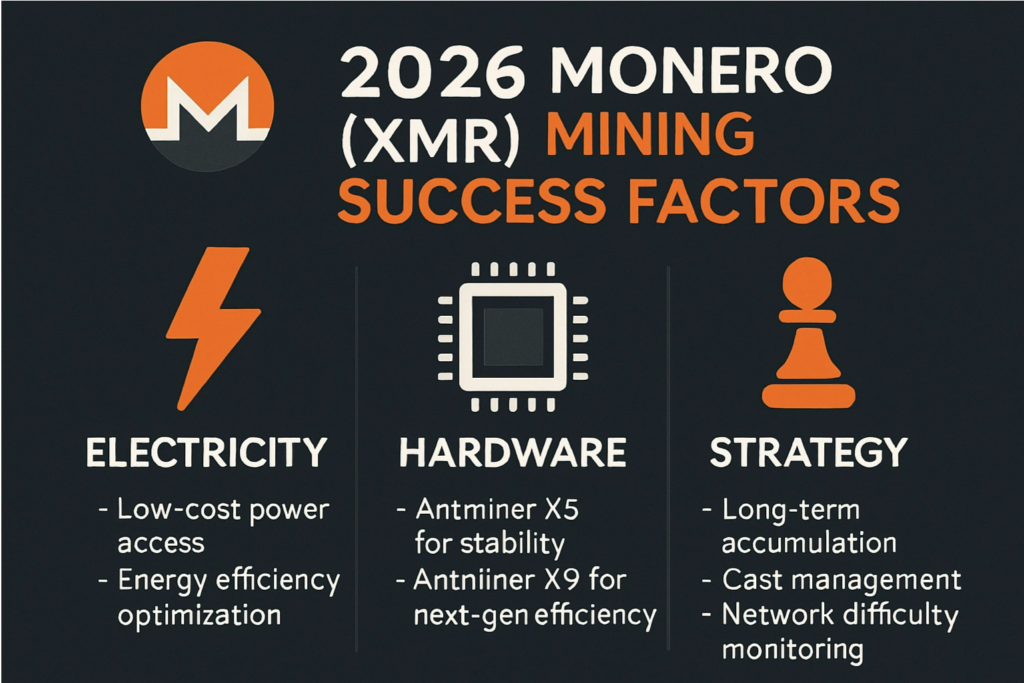 2026 MONERO (XMR) MINING SUCCESS FACTORS

ELECTRICITY
- Low-cost power access
- Energy efficiency optimization

HARDWARE
- Antminer X5 for stability
- Antniiner X9 for next-gen efficiency

STRATEGY
- Long-term accumulation
- Cast management
- Network difficulty monitoring